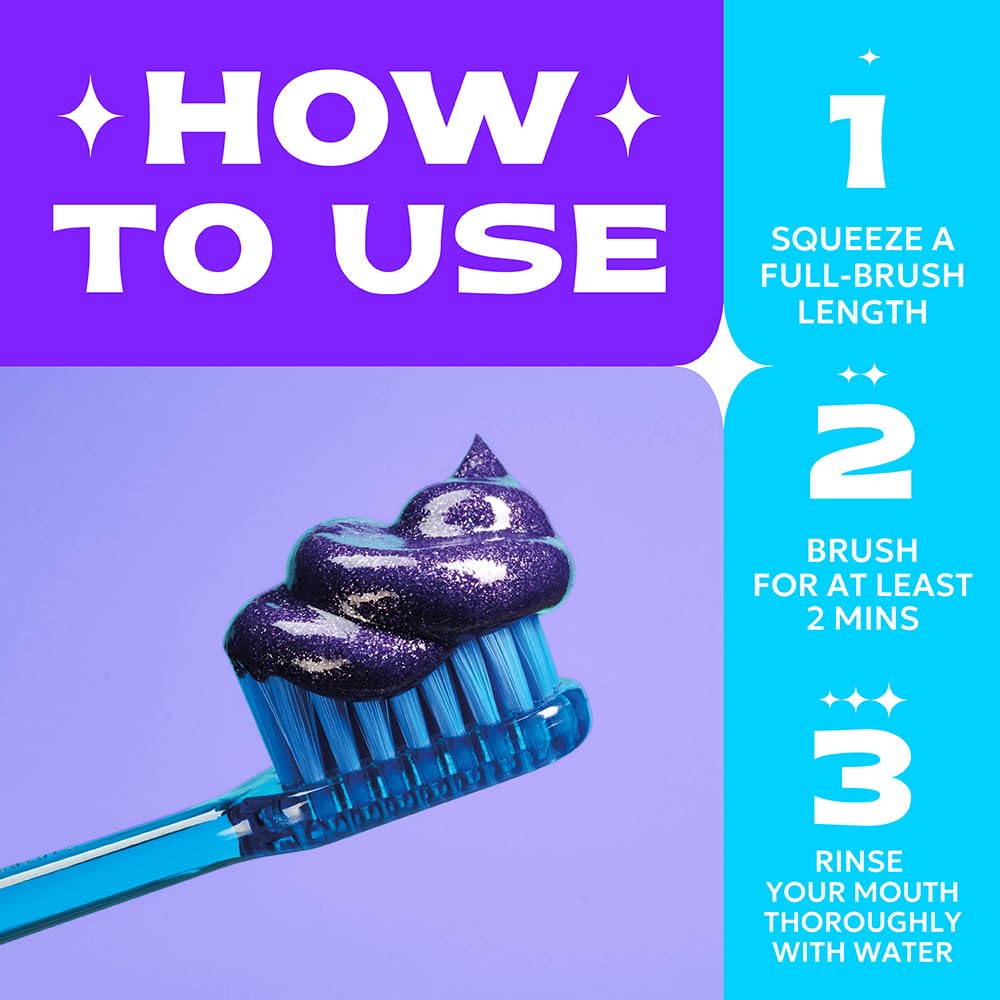 HOW TO USE

1

SQUEEZE A FULL-BRUSH LENGTH

2

BRUSH FOR AT LEAST 2 MINS

3

RINSE YOUR MOUTH THOROUGHLY WITH WATER